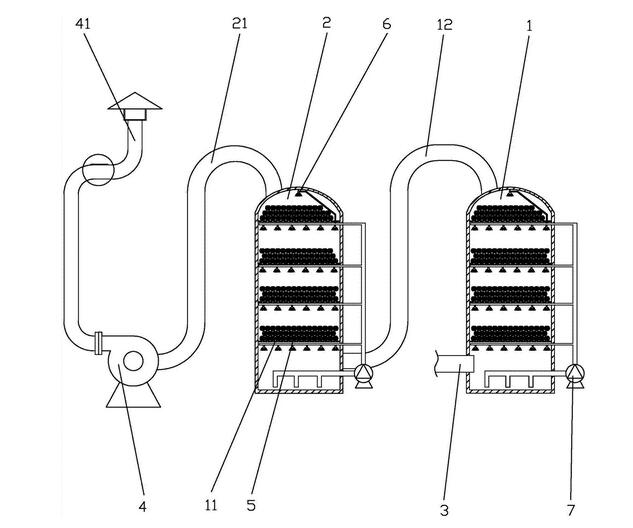 41
21
2
6
12
1
4
11
5
3
7